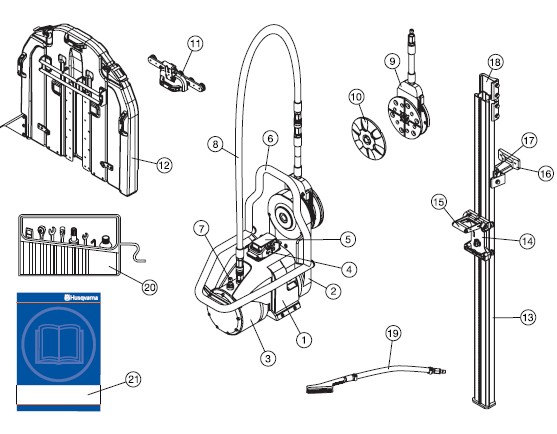 11
12
8
6
9
10
18
17
16
15
14
13
7
5
4
2
1
3
20
Husqvarna
21
19