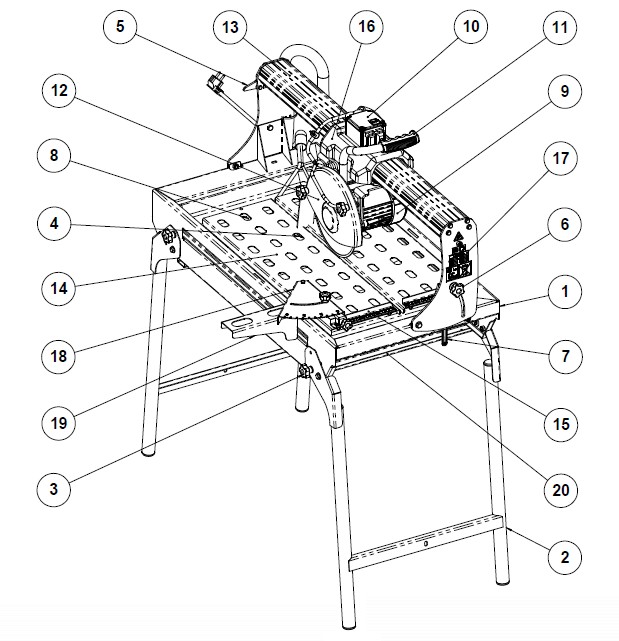 5
13
16
10
11
12
9
8
17
4
6
14
1
18
7
19
15
3
20
2